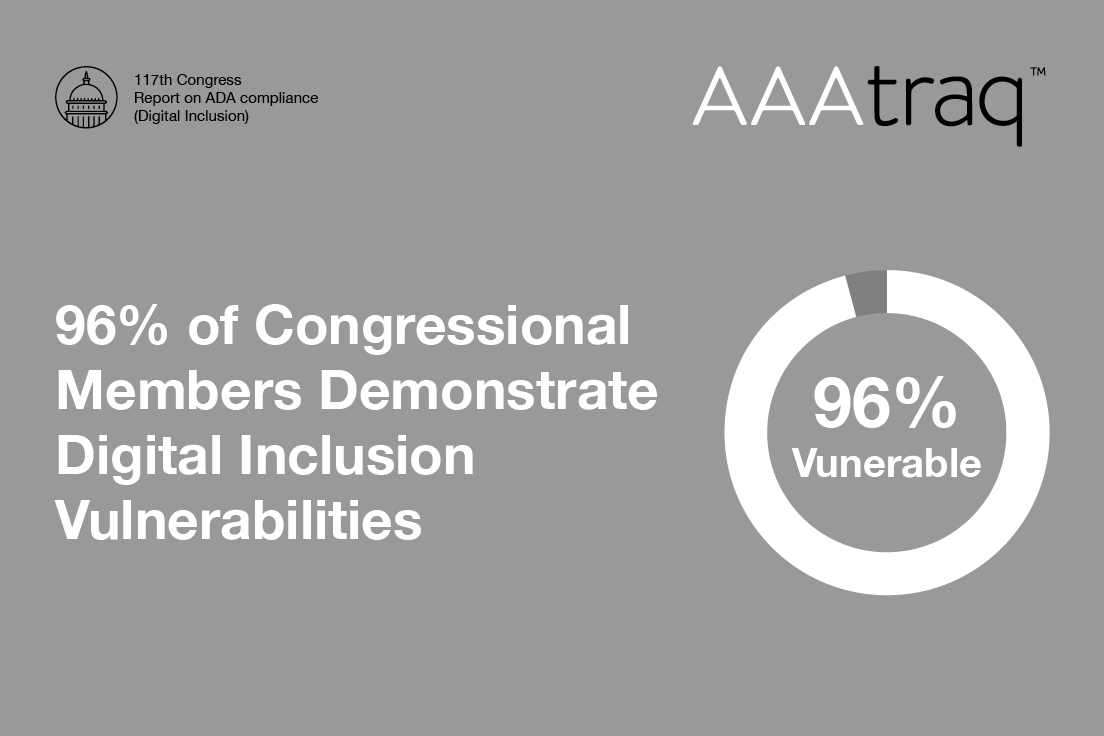 117th Congress
Report on ADA compliance
(Digital Inclusion)

AAAtraq™

96% of Congressional Members Demonstrate Digital Inclusion Vulnerabilities

96%
Vunerable